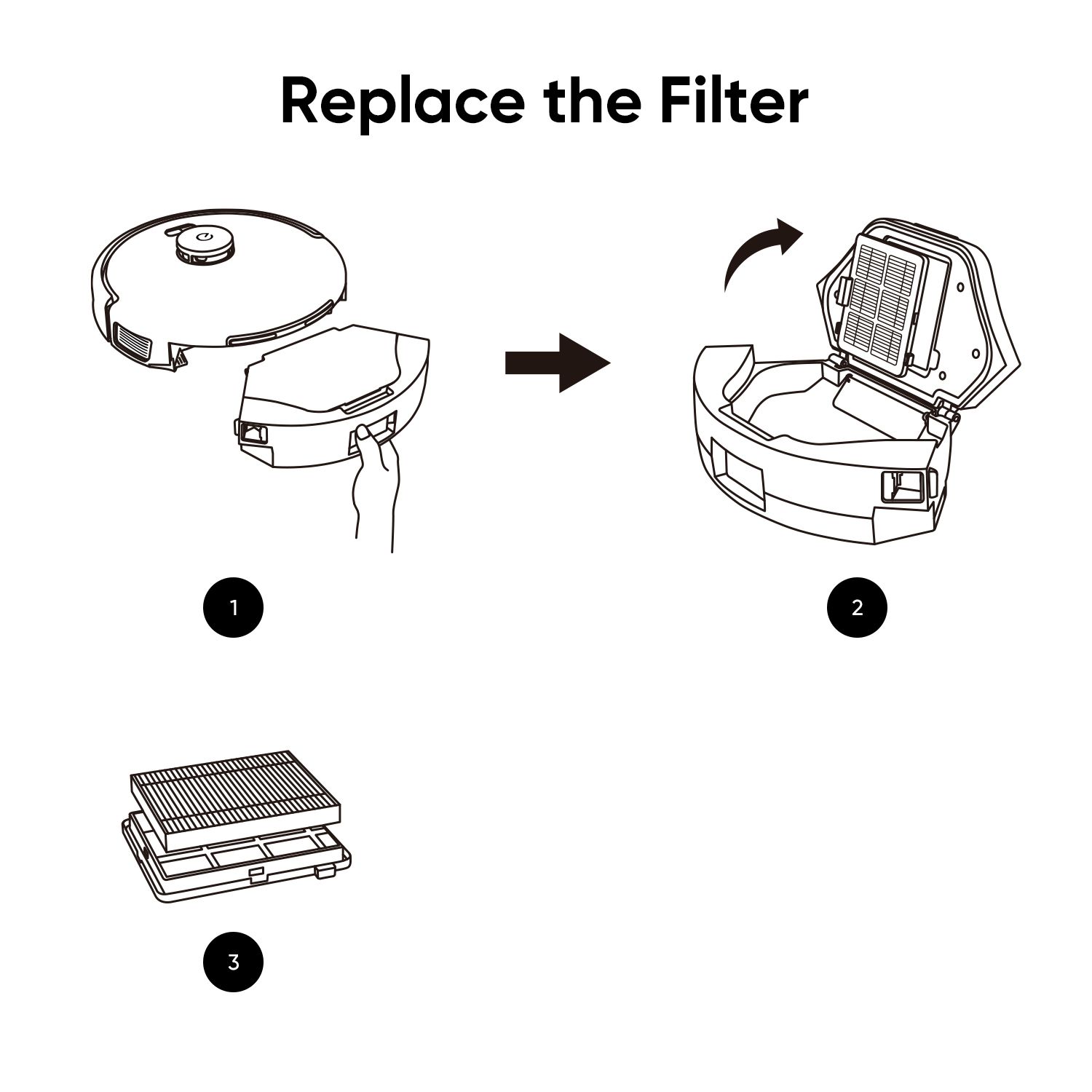 Replace the Filter

1

2

3