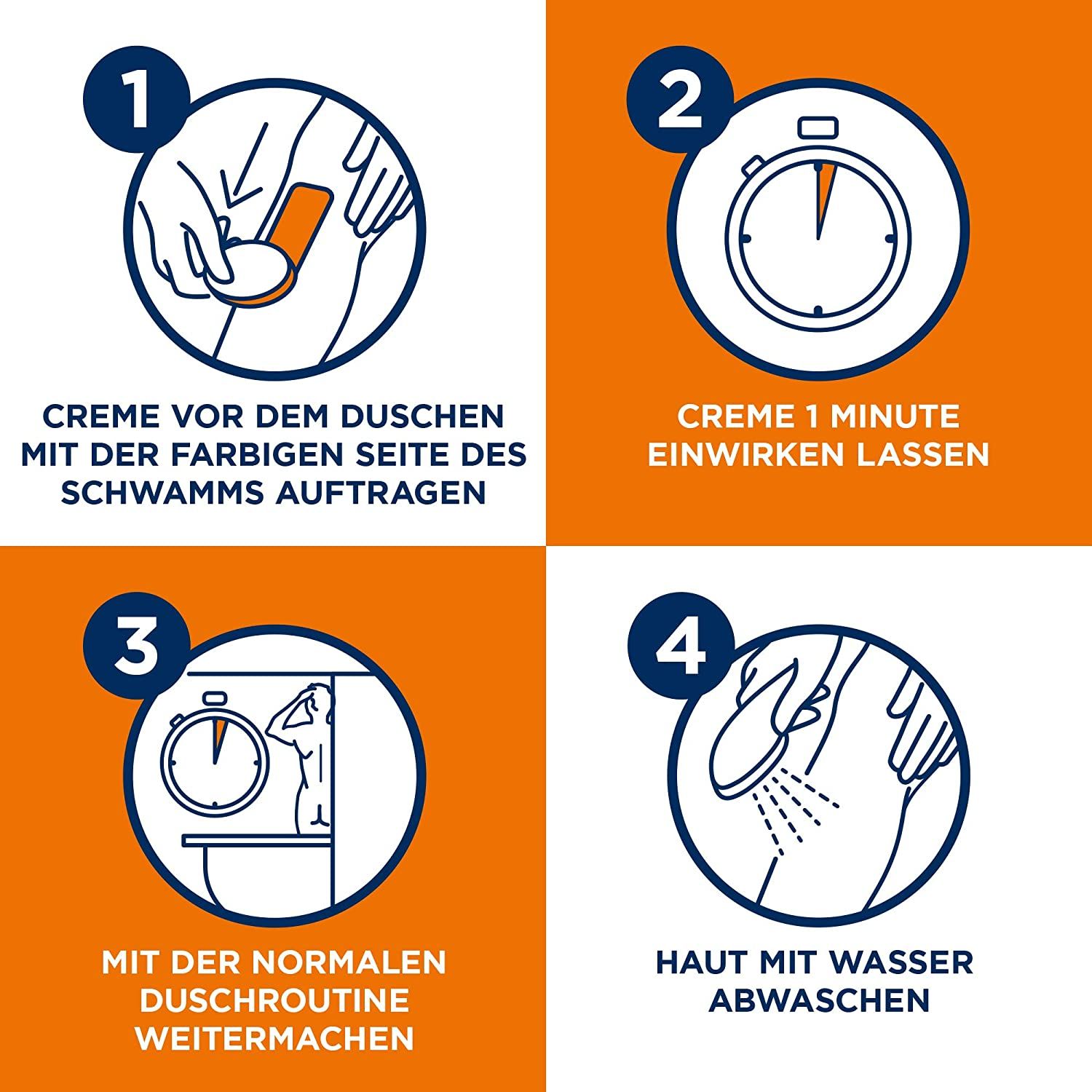 1

CREME VOR DEM DUSCHEN MIT DER FARBIGEN SEITE DES SCHWAMMS AUFTRAGEN

2

CREME 1 MINUTE EINWIRKEN LASSEN

3

MIT DER NORMALEN DUSCHROUTINE WEITERMACHEN

4

HAUT MIT WASSER ABWASCHEN