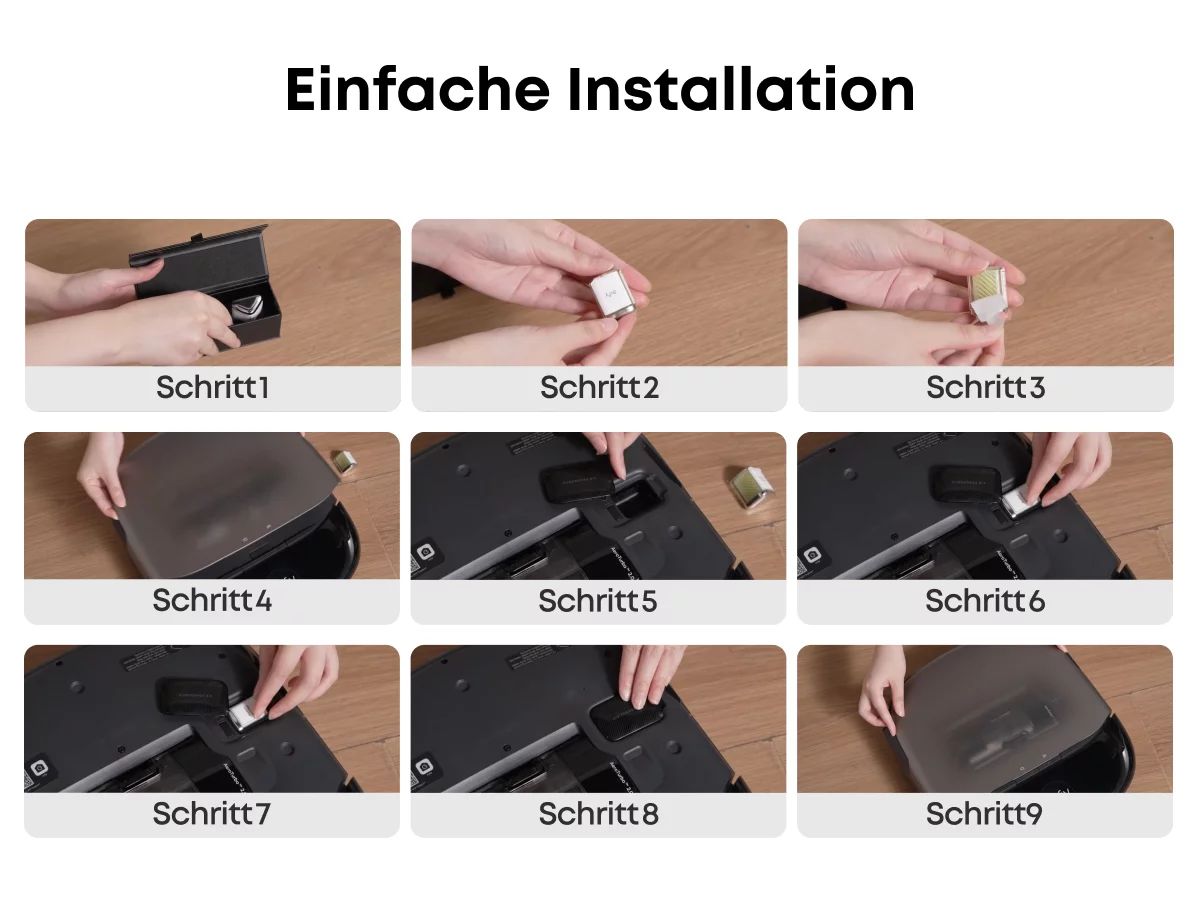 Einfache Installation

Schritt1

Schritt2

Schritt3

Schritt4

Schritt5

Schritt6

Schritt7

Schritt8

Schritt9